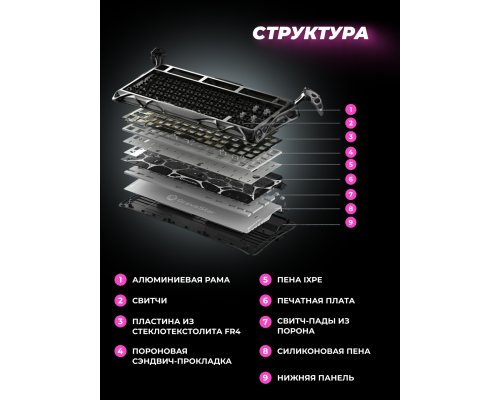 СТРУКТУРА

1
2
3
4
5
6
7
8
9

GravaStar

1 АЛЮМИНИЕВАЯ РАМА

2 СВИТЧИ

3 ПЛАСТИНА ИЗ СТЕКЛОТЕКСТОЛИТА FR4

4 ПОРОНОВАЯ СЭНДВИЧ-ПРОКЛАДКА

5 ПЕНА IXPE

6 ПЕЧАТНАЯ ПЛАТА

7 СВИТЧ-ПАДЫ ИЗ ПОРОНА

8 СИЛИКОНОВАЯ ПЕНА

9 НИЖНЯЯ ПАНЕЛЬ