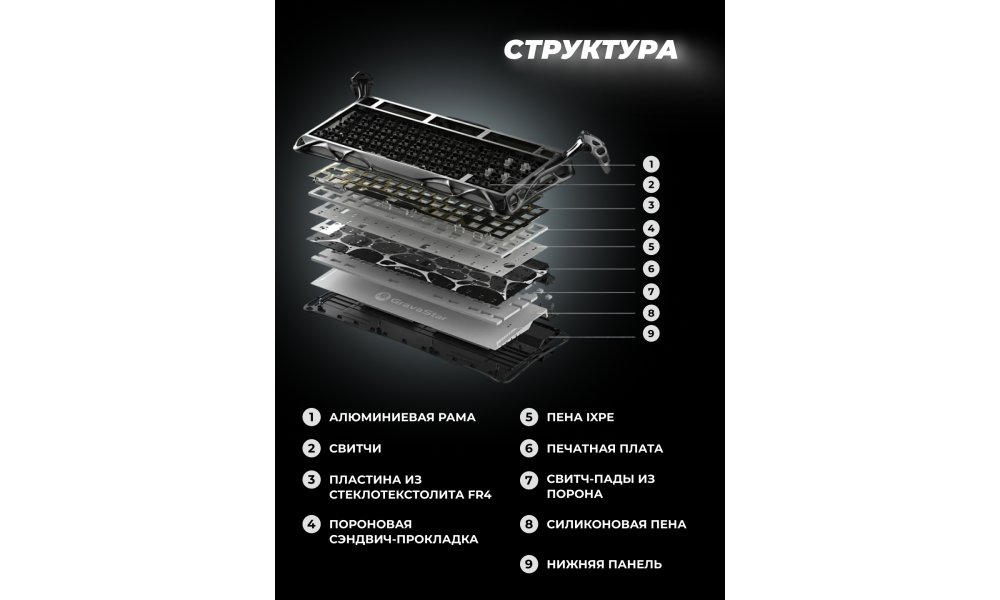 СТРУКТУРА

1
2
3
4
5
6
7
8
9

GravaStar

1 АЛЮМИНИЕВАЯ РАМА

2 СВИТЧИ

3 ПЛАСТИНА ИЗ СТЕКЛОТЕКСТОЛИТА FR4

4 ПОРОНОВАЯ СЭНДВИЧ-ПРОКЛАДКА

5 ПЕНА IXPE

6 ПЕЧАТНАЯ ПЛАТА

7 СВИТЧ-ПАДЫ ИЗ ПОРОНА

8 СИЛИКОНОВАЯ ПЕНА

9 НИЖНЯЯ ПАНЕЛЬ