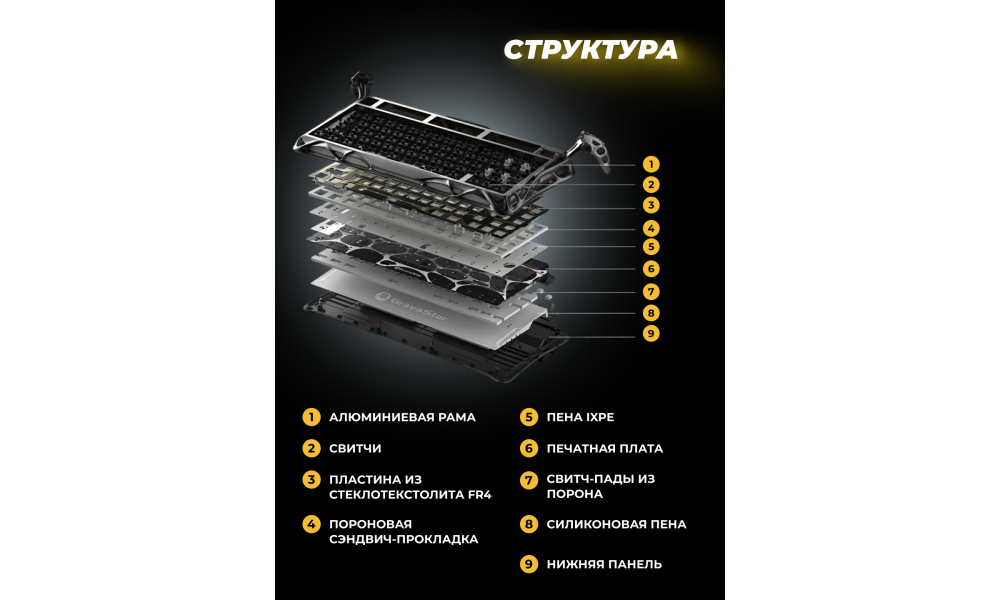 СТРУКТУРА

1
2
3
4
5
6
7
8
9

GravaStar

1 АЛЮМИНИЕВАЯ РАМА

2 СВИТЧИ

3 ПЛАСТИНА ИЗ СТЕКЛОТЕКСТОЛИТА FR4

4 ПОРОНОВАЯ СЭНДВИЧ-ПРОКЛАДКА

5 ПЕНА IXPE

6 ПЕЧАТНАЯ ПЛАТА

7 СВИТЧ-ПАДЫ ИЗ ПОРОНА

8 СИЛИКОНОВАЯ ПЕНА

9 НИЖНЯЯ ПАНЕЛЬ