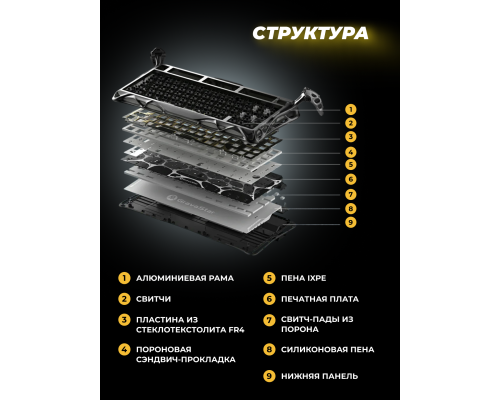 СТРУКТУРА

1
2
3
4
5
6
7
8
9

GravaStar

1 АЛЮМИНИЕВАЯ РАМА

2 СВИТЧИ

3 ПЛАСТИНА ИЗ СТЕКЛОТЕКСТОЛИТА FR4

4 ПОРОНОВАЯ СЭНДВИЧ-ПРОКЛАДКА

5 ПЕНА IXPE

6 ПЕЧАТНАЯ ПЛАТА

7 СВИТЧ-ПАДЫ ИЗ ПОРОНА

8 СИЛИКОНОВАЯ ПЕНА

9 НИЖНЯЯ ПАНЕЛЬ