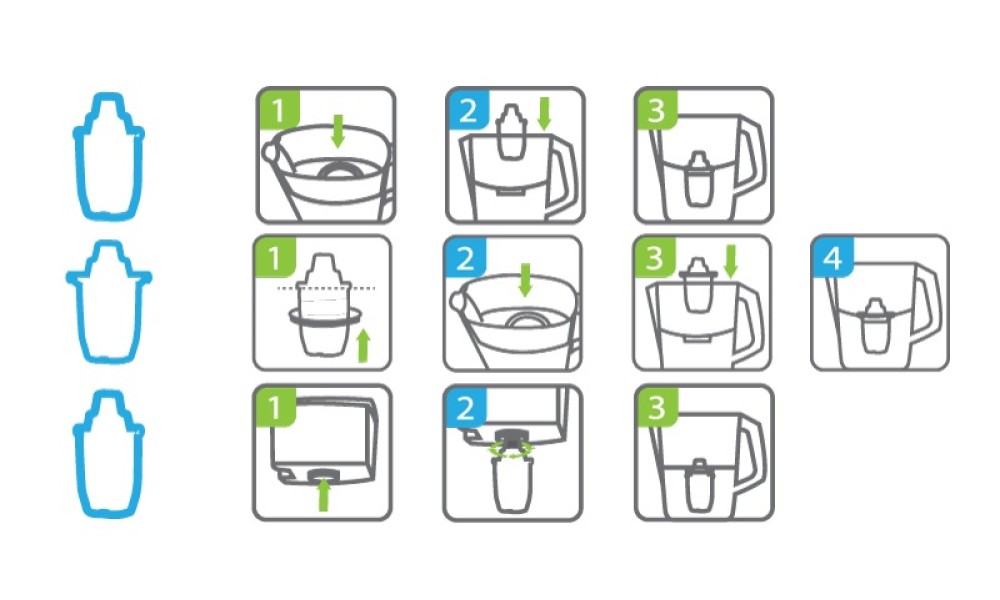 1
2
3
1
2
3
4
1
2
3